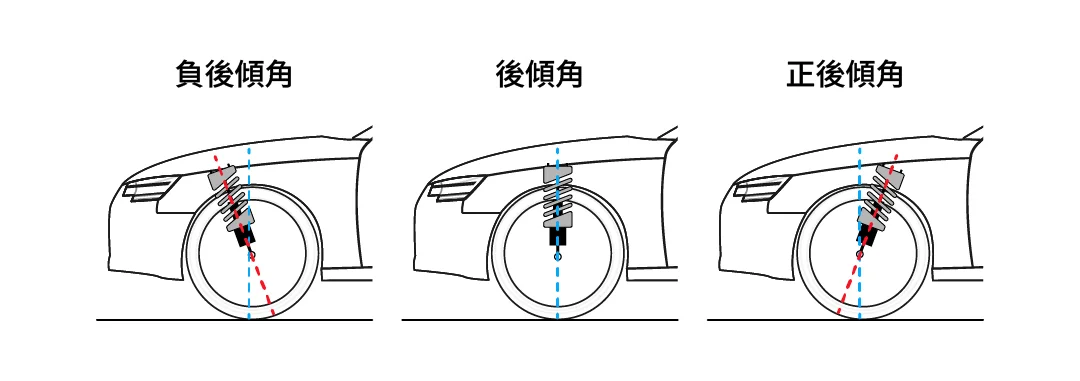 負後傾角

後傾角

正後傾角